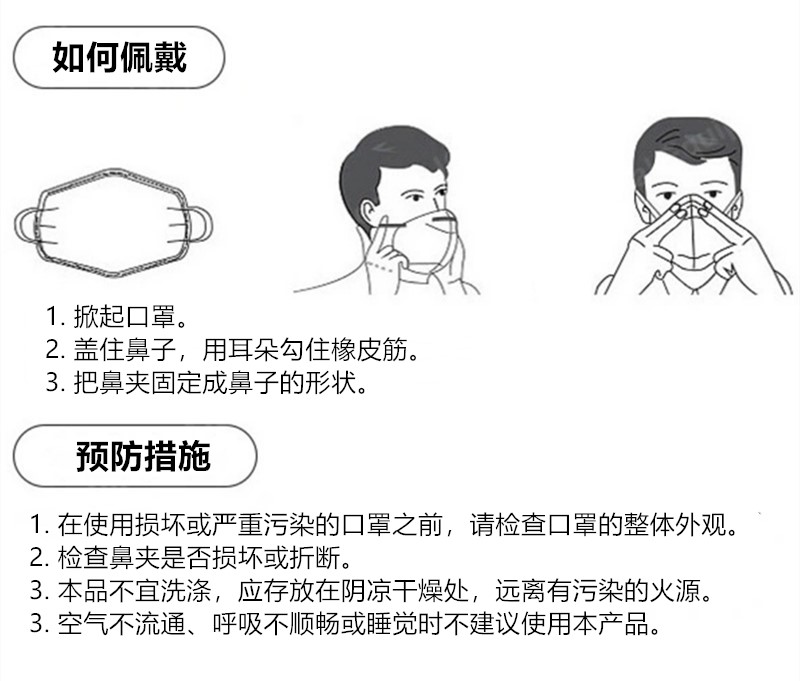 如何佩戴

1. 掀起口罩。
2. 盖住鼻子，用耳朵勾住橡皮筋。
3. 把鼻夹固定成鼻子的形状。

预防措施

1. 在使用损坏或严重污染的口罩之前，请检查口罩的整体外观。
2. 检查鼻夹是否损坏或折断。
3. 本品不宜洗涤，应存放在阴凉干燥处，远离有污染的火源。
3. 空气不流通、呼吸不顺畅或睡觉时不建议使用本产品。